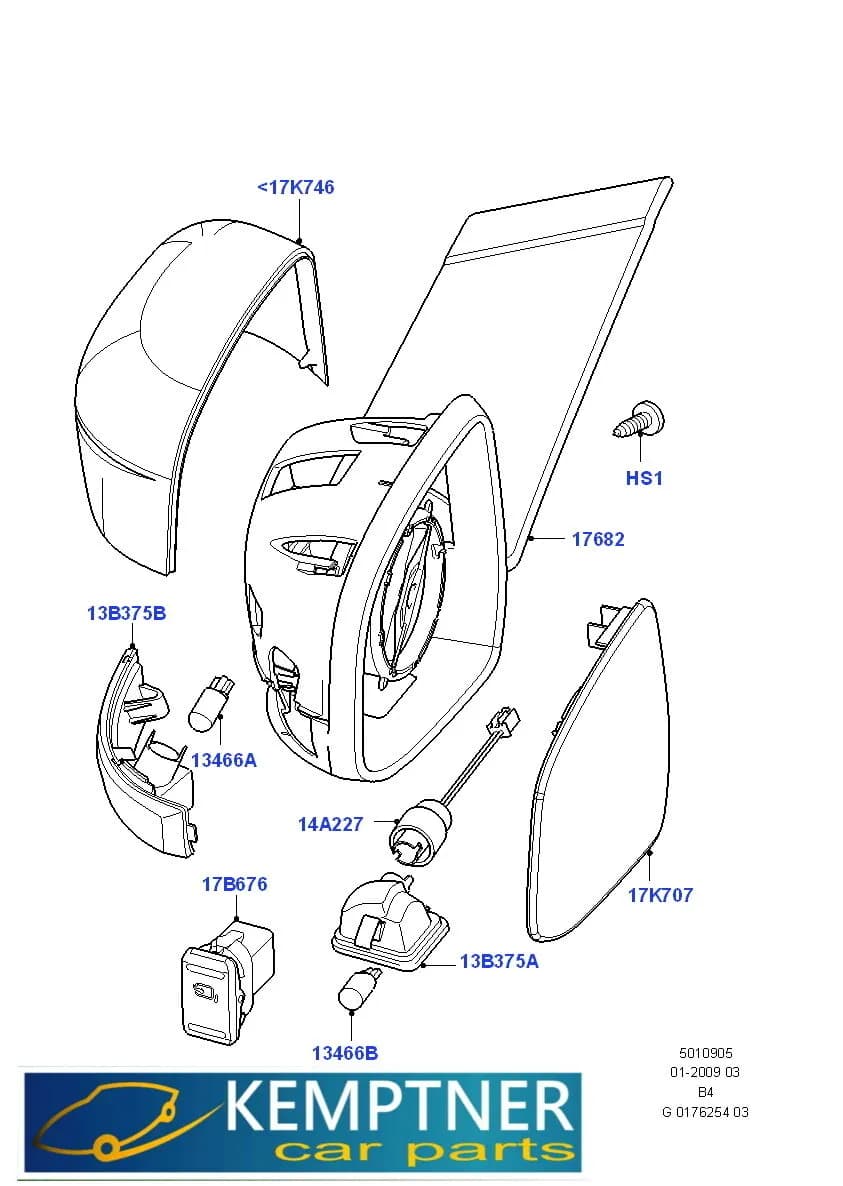 <17K746

HS1

17682

13B375B

13466A

14A227

17K707

17B676

13B375A

13466B

5010905
01-2009 03
B4
G 0176254 03

KEMPTNER
car parts